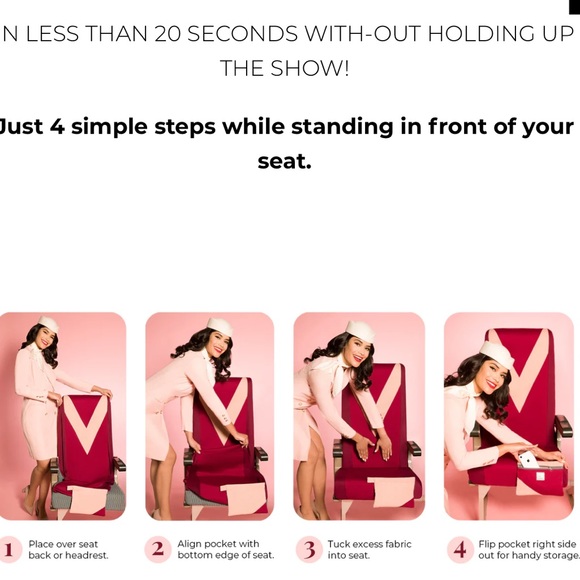 N LESS THAN 20 SECONDS WITH-OUT HOLDING UP THE SHOW!

Just 4 simple steps while standing in front of your seat.

1 Place over seat back or headrest.

2 Align pocket with bottom edge of seat.

3 Tuck excess fabric into seat.

4 Flip pocket right side out for handy storage.